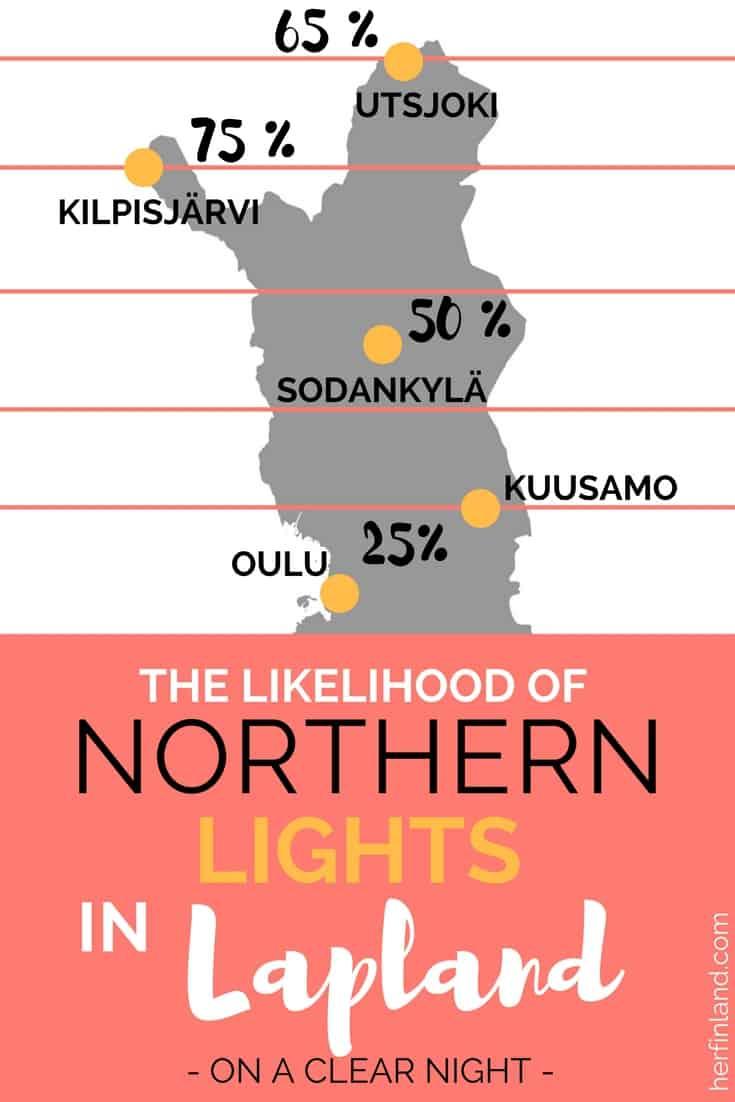 65 %
UTSJOKI
75 %
KILPISJÄRVI
50 %
SODANKYLÄ
KUUSAMO
25%
OULU

THE LIKELIHOOD OF
NORTHERN
LIGHTS
IN Lapland
- ON A CLEAR NIGHT -

herfinland.com