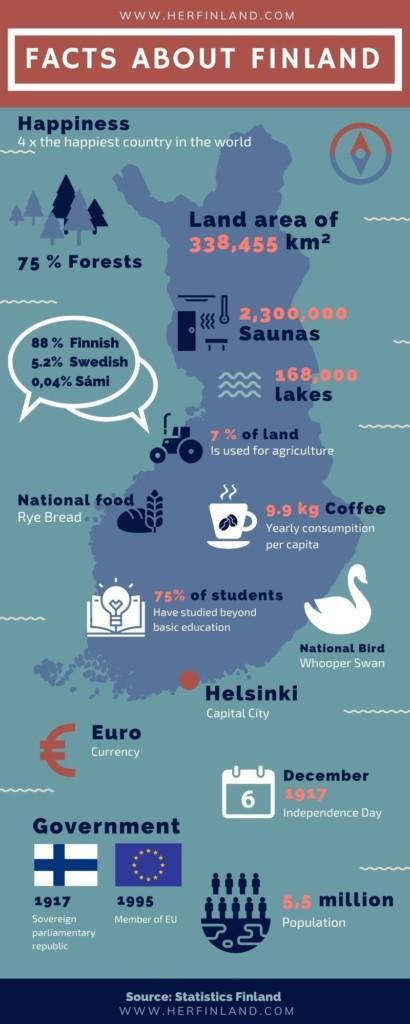 WWW.HERFINLAND.COM

FACTS ABOUT FINLAND

Happiness
4 x the happiest country in the world

Land area of
338,455 km²

75 % Forests

2,300,000
Saunas

88 % Finnish
5.2% Swedish
0,04% Sámi

168,000
lakes

7 % of land
Is used for agriculture

National food
Rye Bread

9.9 kg Coffee
Yearly consumption per capita

75% of students
Have studied beyond basic education

National Bird
Whooper Swan

Helsinki
Capital City

Euro
Currency

6

December
1917
Independence Day

Government

1917
Sovereign parliamentary republic

1995
Member of EU

5,5 million
Population

Source: Statistics Finland
WWW.HERFINLAND.COM